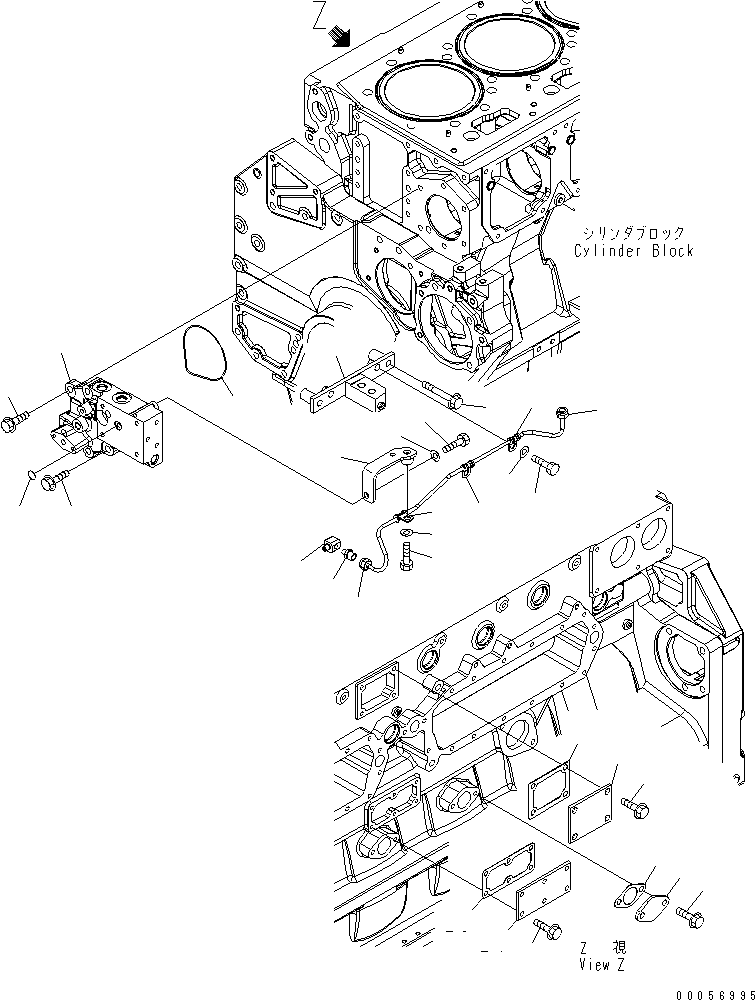 Z

シリンダブロック
Cylinder Block

Z 視
View Z

00056995