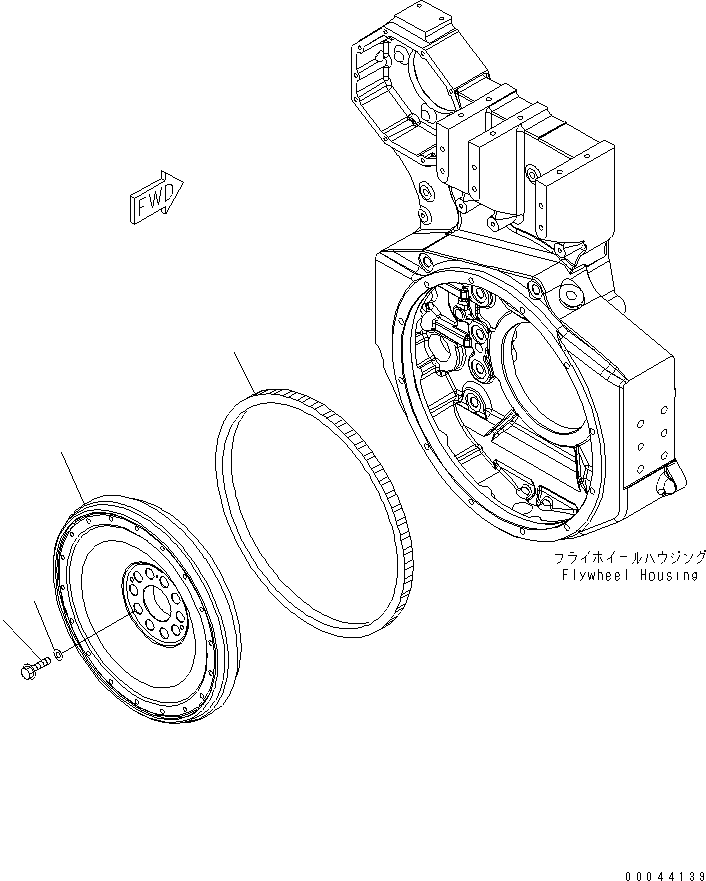 FWD

フライホイールハウジング
Flywheel Housing

00044139