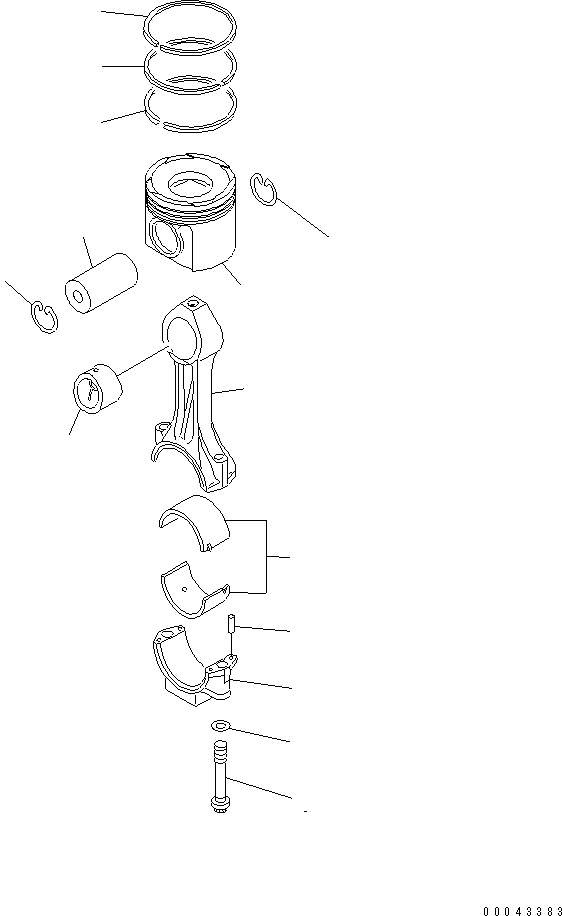 00043383