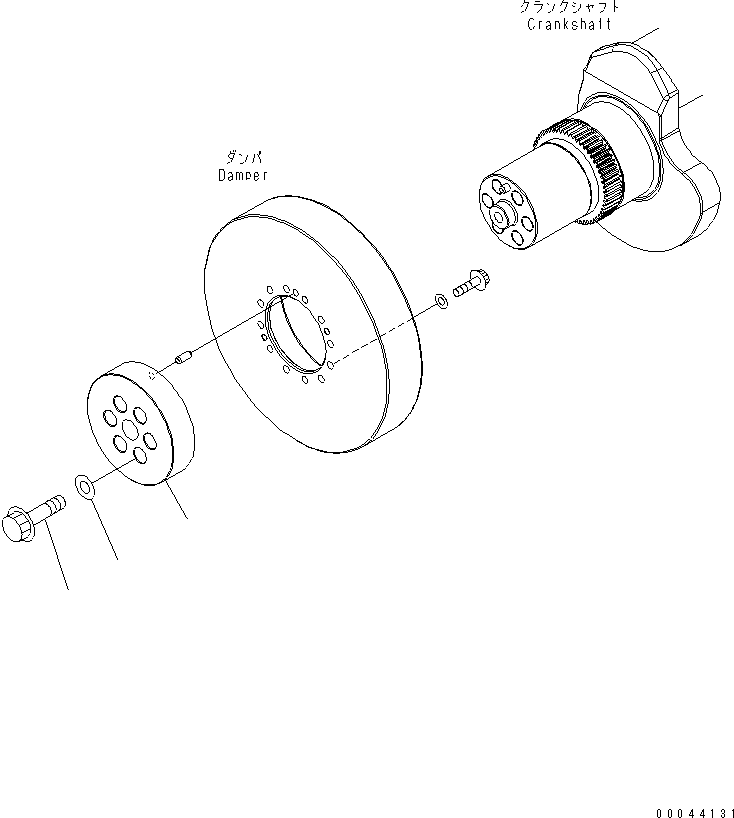 クランクシャフト
Crankshaft

ダンパ
Damper

00044131