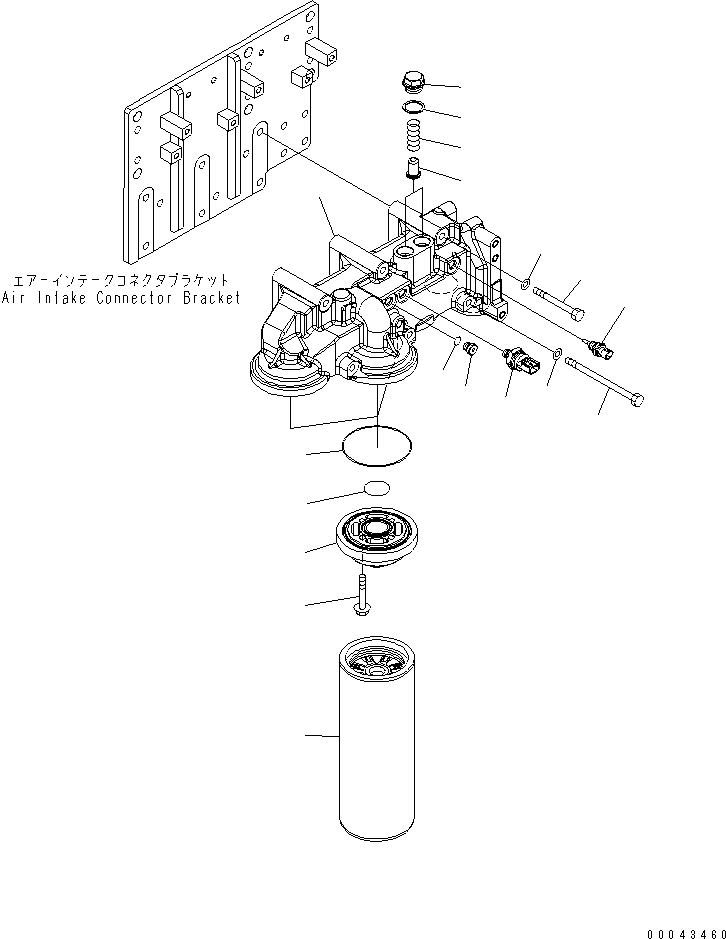 エアーインテークコネクタブラケット
Air Intake Connector Bracket

00043460