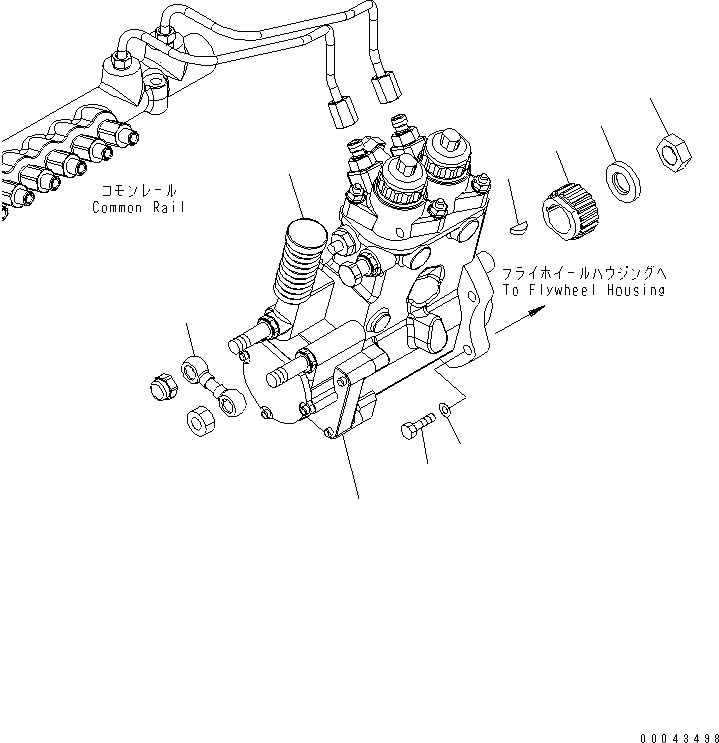 コモンレール
Common Rail

フライホイールハウジングへ
To Flywheel Housing

00043498