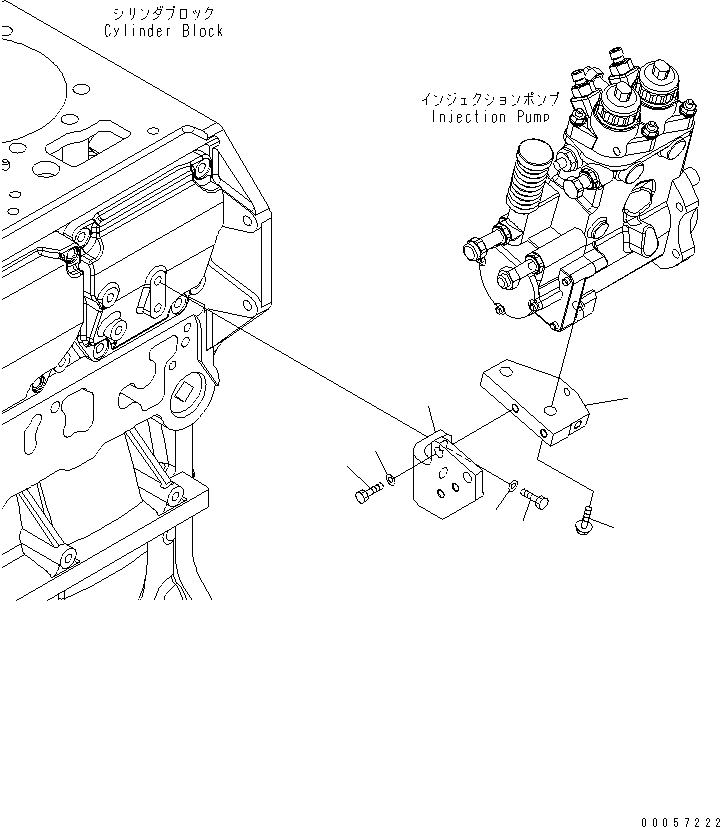 シリンダブロック
Cylinder Block

インジェクションポンプ
Injection Pump

00057222