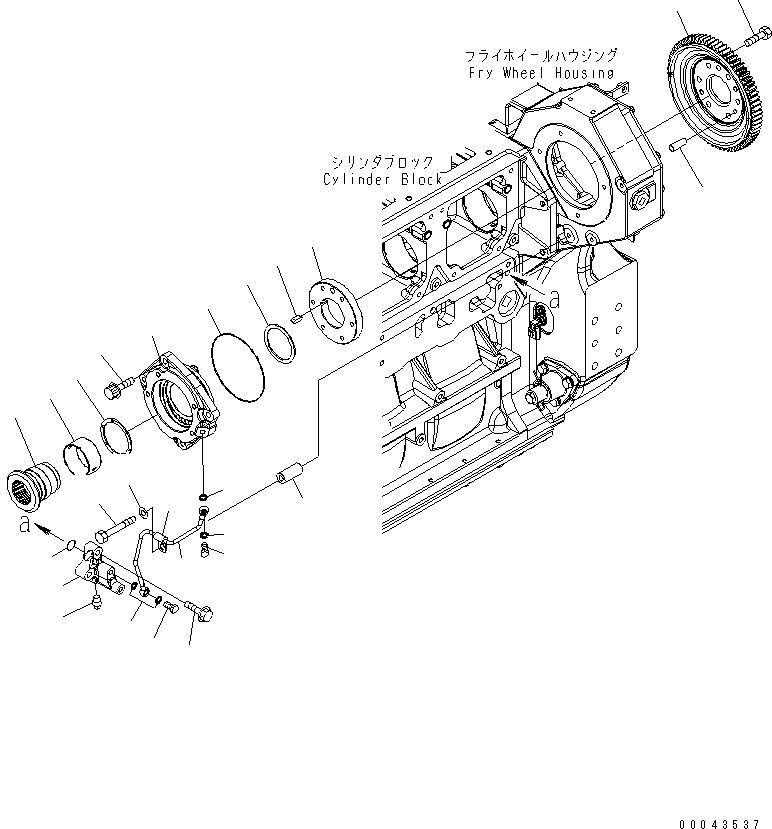 フライホイールハウジング
Fry Wheel Housing

シリンダブロック
Cylinder Block

a

a

00043537