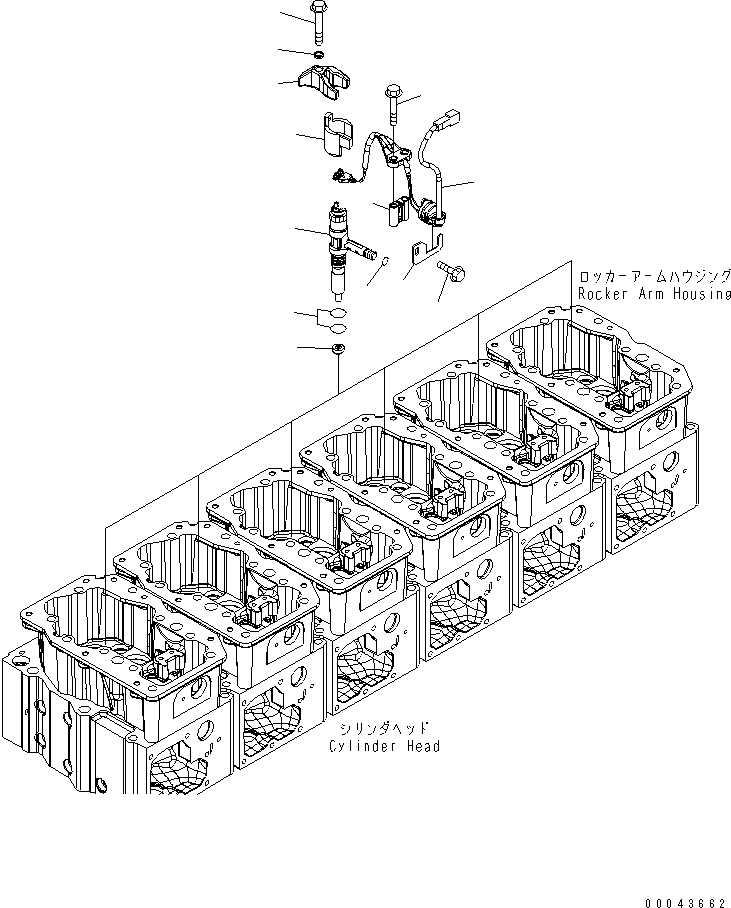 ロッカーアームハウジング
Rocker Arm Housing

シリンダヘッド
Cylinder Head

00043662