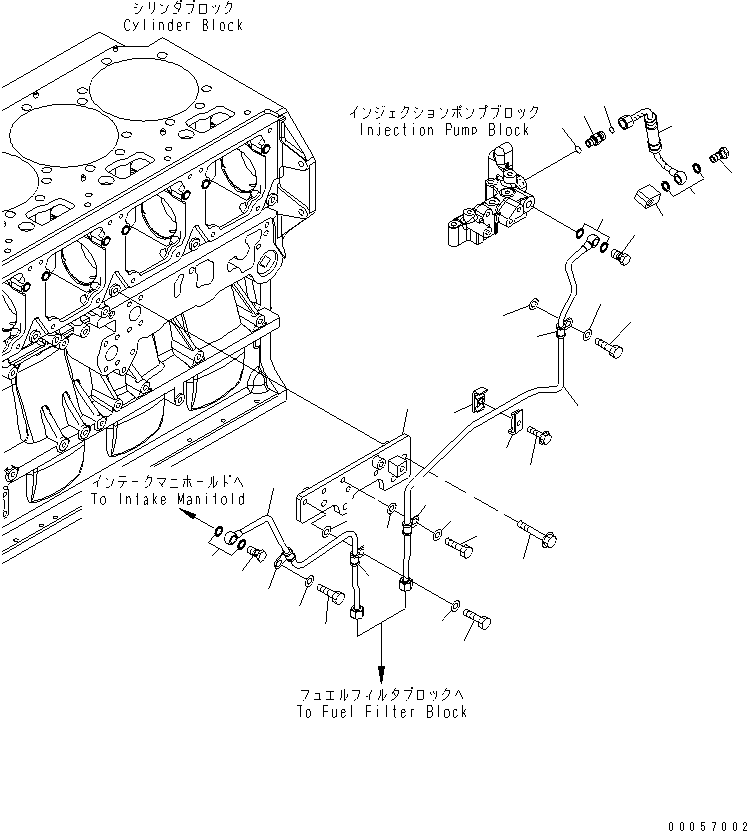 シリンダブロック
Cylinder Block

インジェクションポンプブロック
Injection Pump Block

インテークマニホールドへ
To Intake Manifold

フュエルフィルタブロックへ
To Fuel Filter Block

00057002