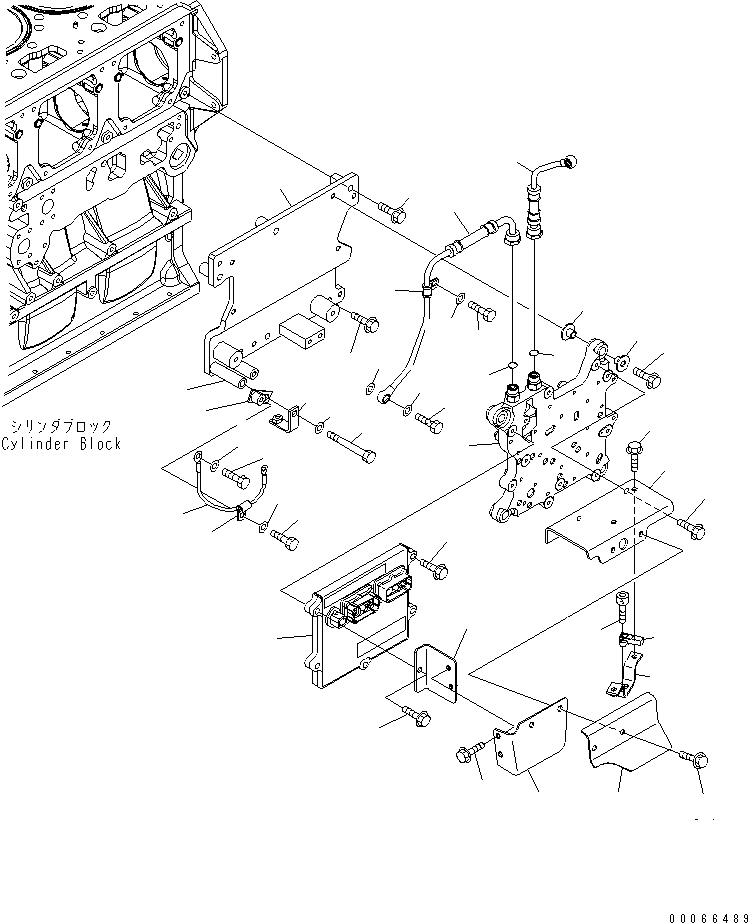 シリンダブロック
Cylinder Block

00066489