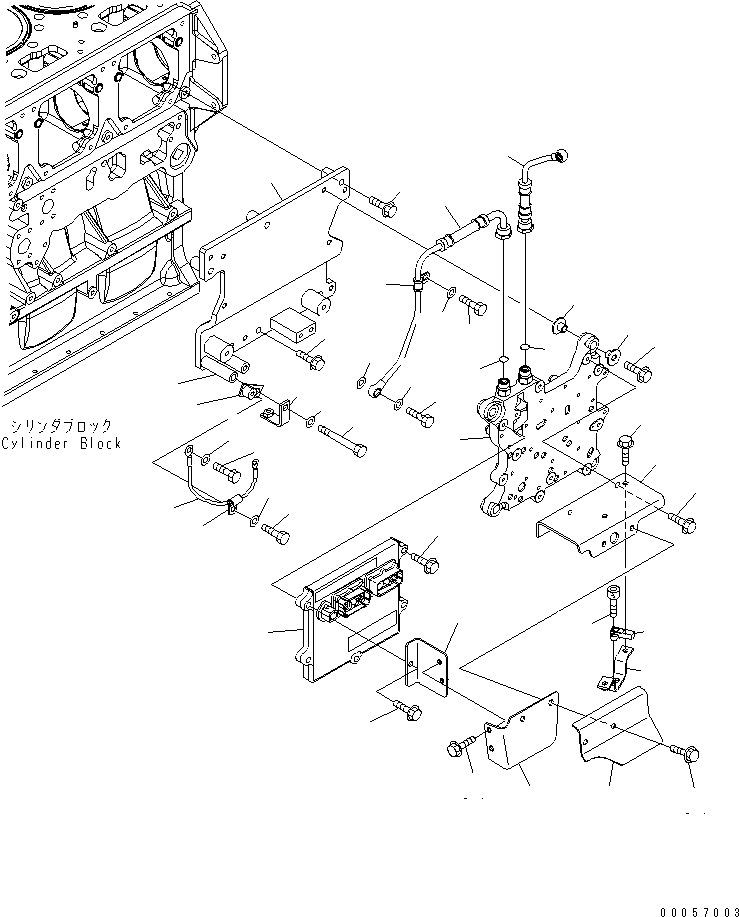 シリンダブロック
Cylinder Block

00057003