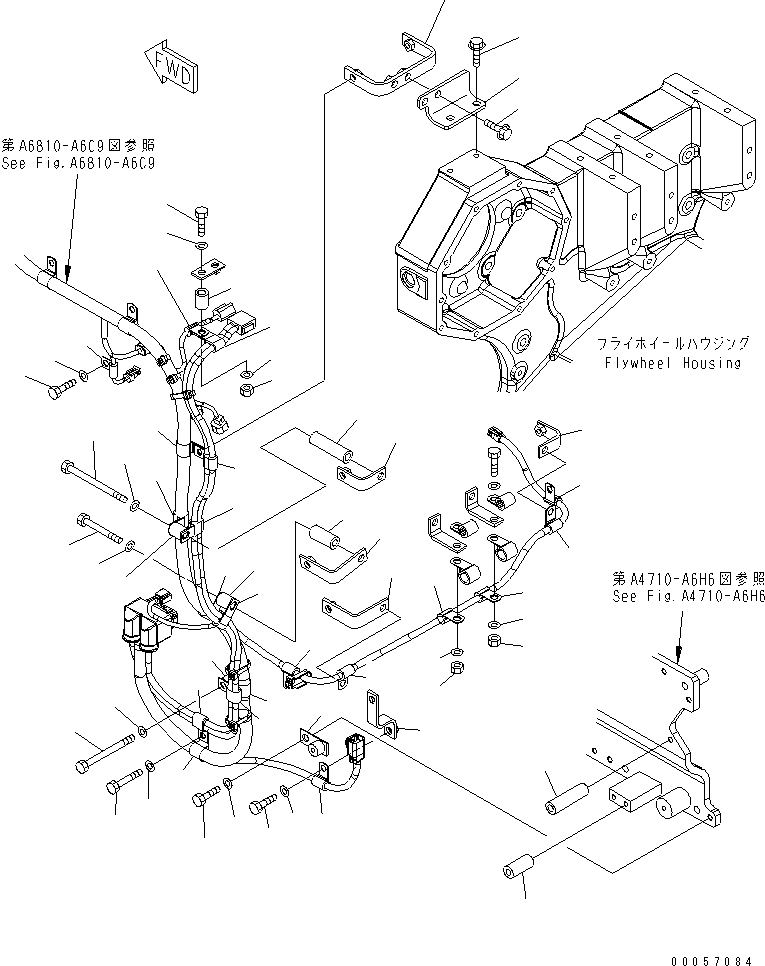 FWD

第A6810-A6C9図参照
See Fig.A6810-A6C9

フライホイールハウジング
Flywheel Housing

第A4710-A6H6図参照
See Fig.A4710-A6H6

00057084