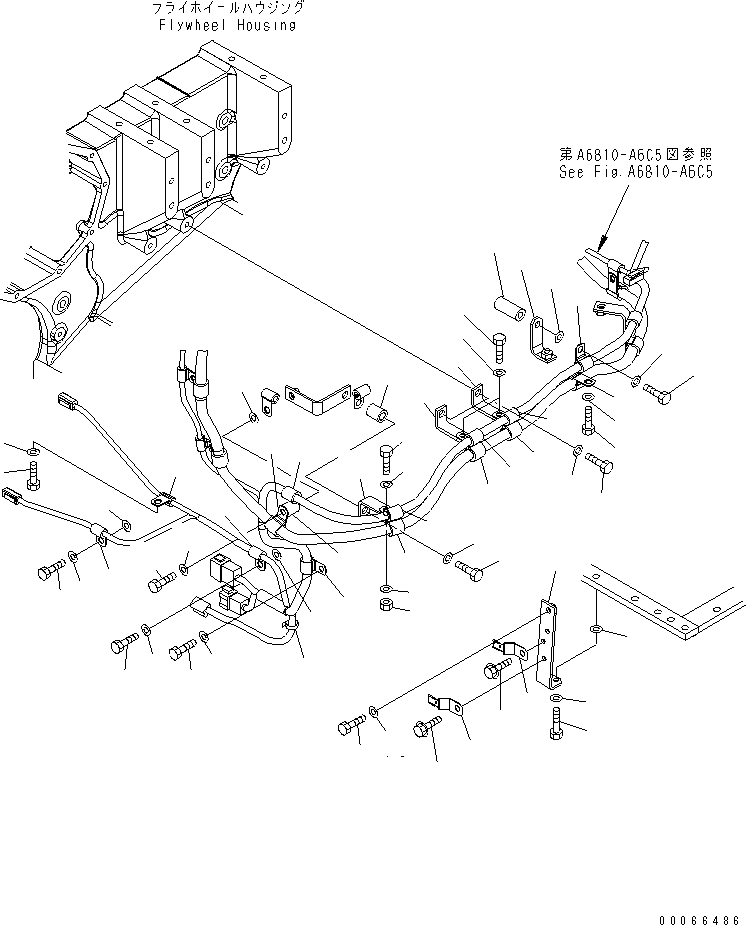 フライホイールハウジング
Flywheel Housing

第A6810-A6C5図参照
See Fig.A6810-A6C5

00066486