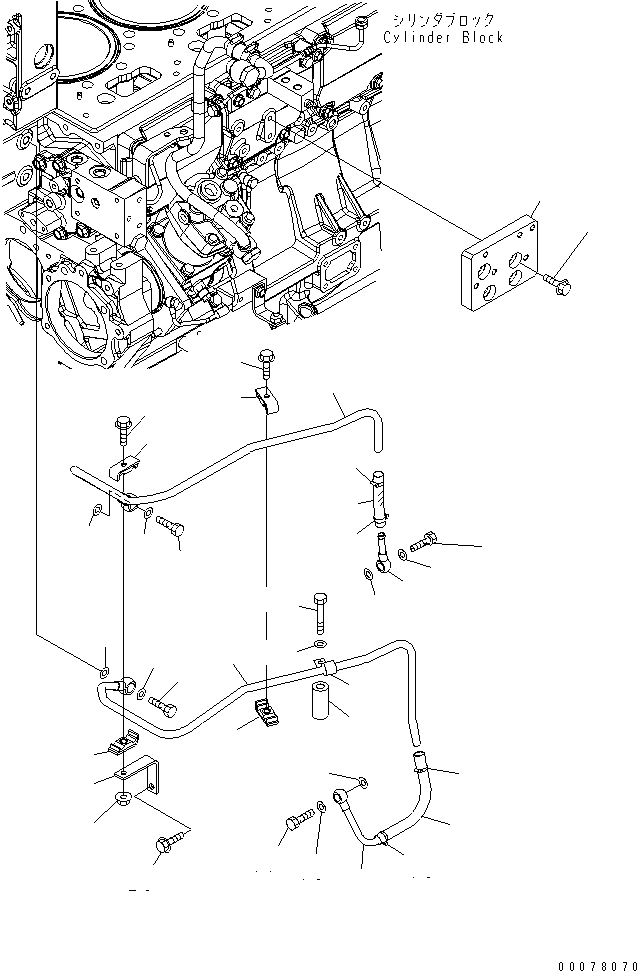 シリンダブロック
Cylinder Block

00078070