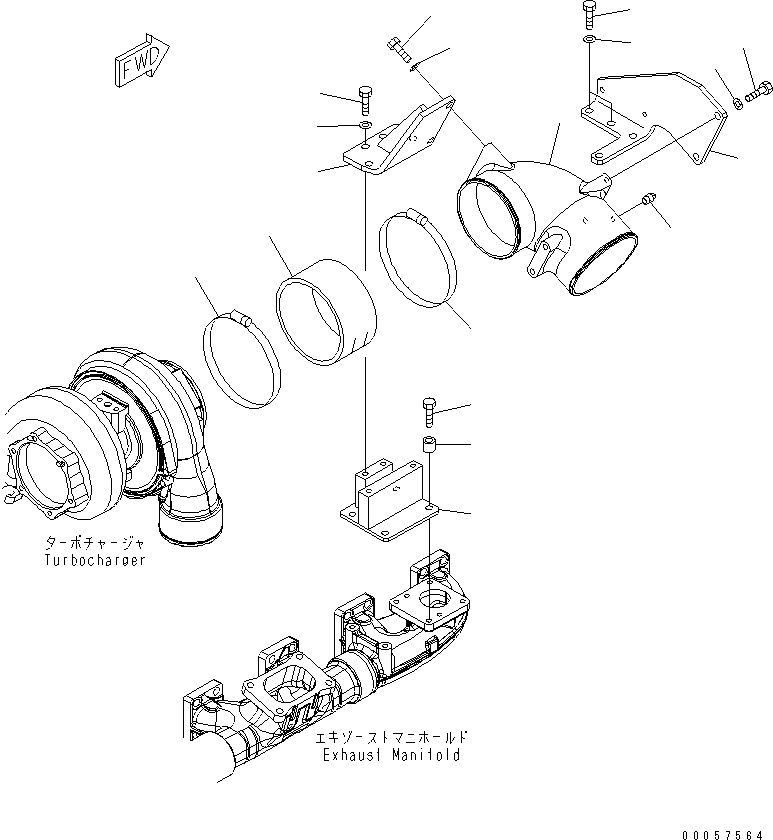 FWD

ターボチャージャ
Turbocharger

エキゾーストマニホールド
Exhaust Manifold

00057564