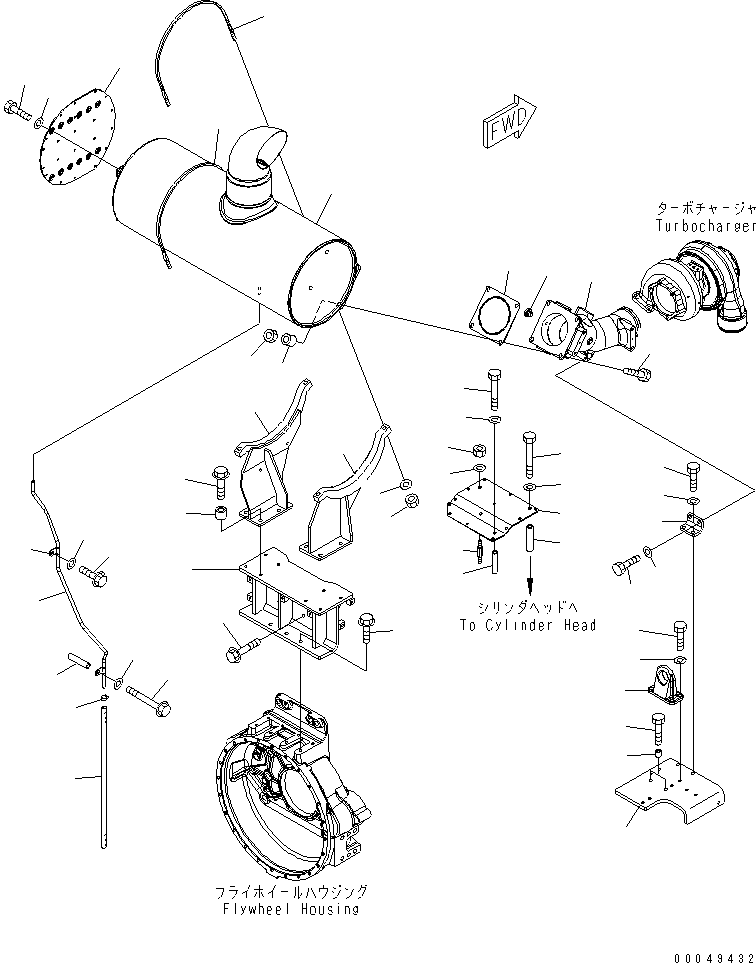 FWD

ターボチャージャ
Turbocharger

シリンダヘッドへ
To Cylinder Head

フライホイールハウジング
Flywheel Housing

00049432