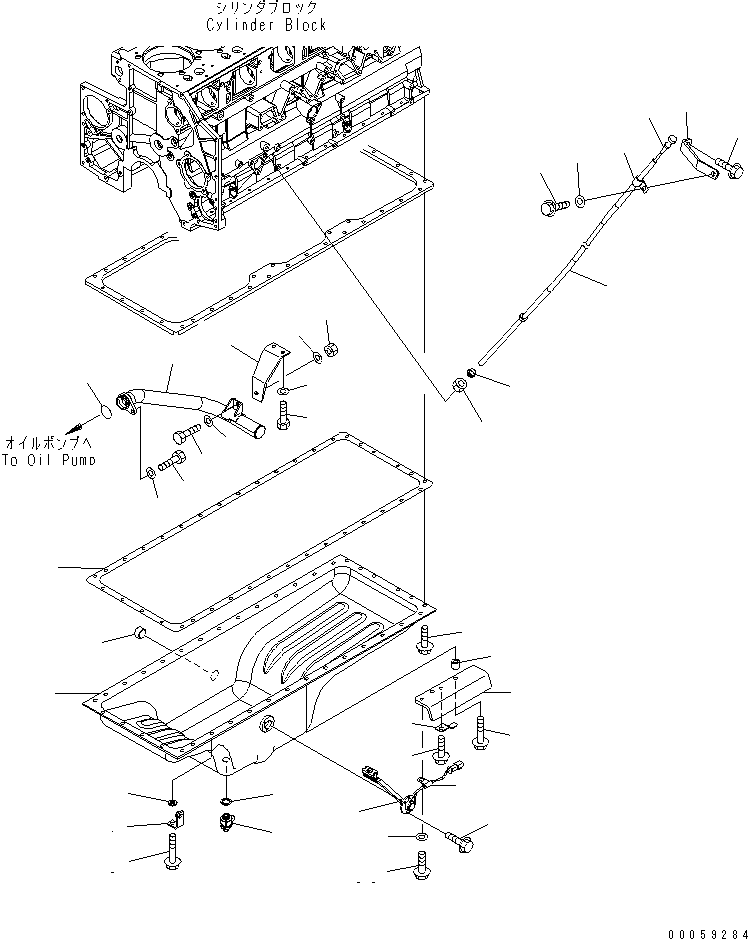 シリンダブロック
Cylinder Block

オイルポンプへ
To Oil Pump

00059284