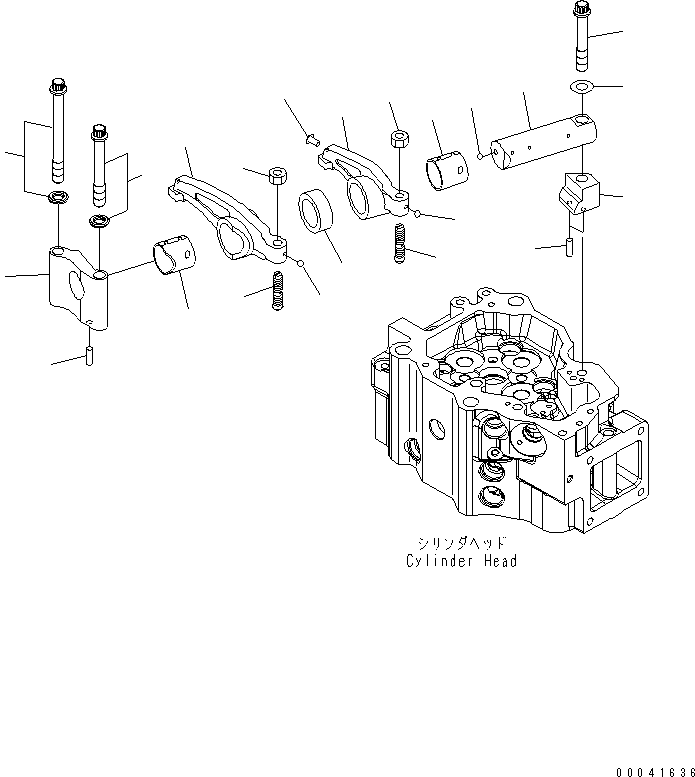 シリンダヘッド
Cylinder Head

00041636