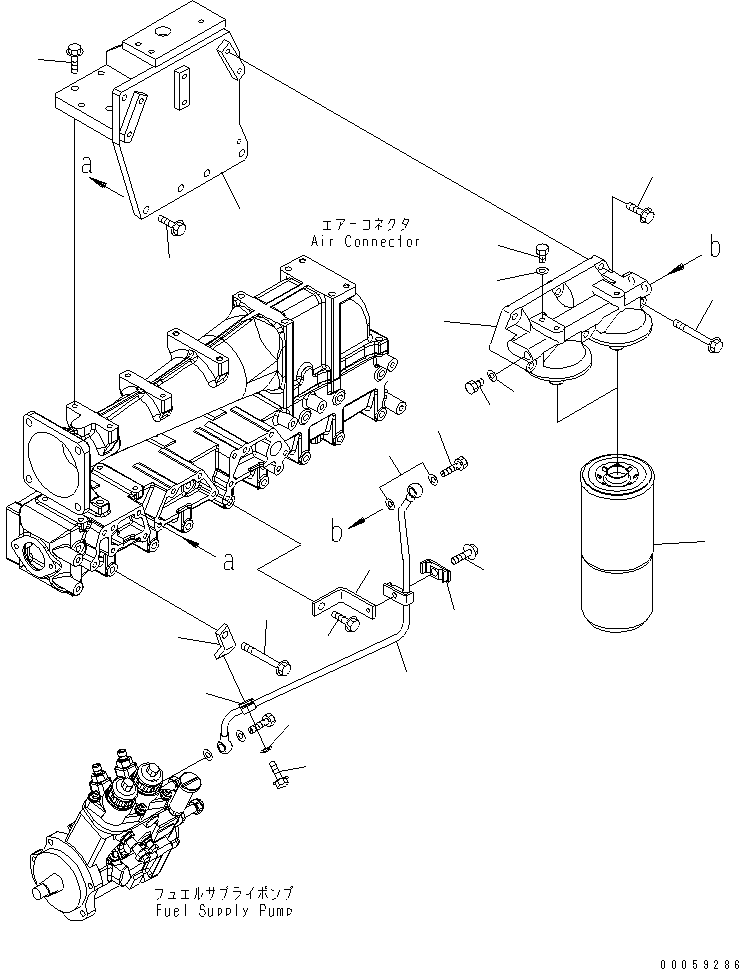 a

エアーコネクタ
Air Connector

b

b

a

フュエルサプライポンプ
Fuel Supply Pump

00059286