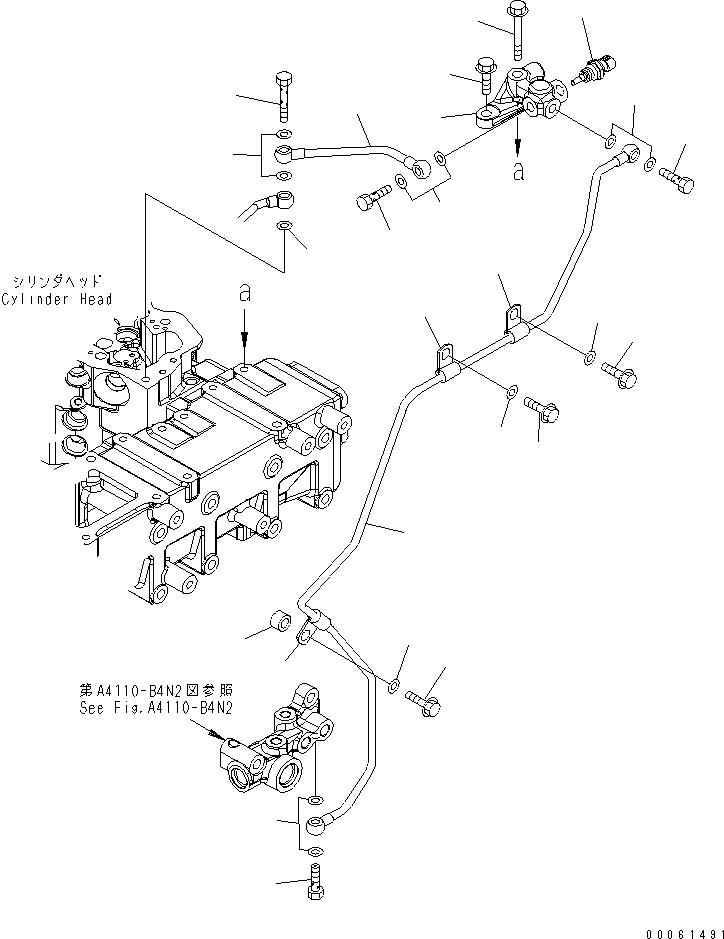 a

シリンダヘッド
Cylinder Head

a

第A4110-B4N2図参照
See Fig.A4110-B4N2

00061491