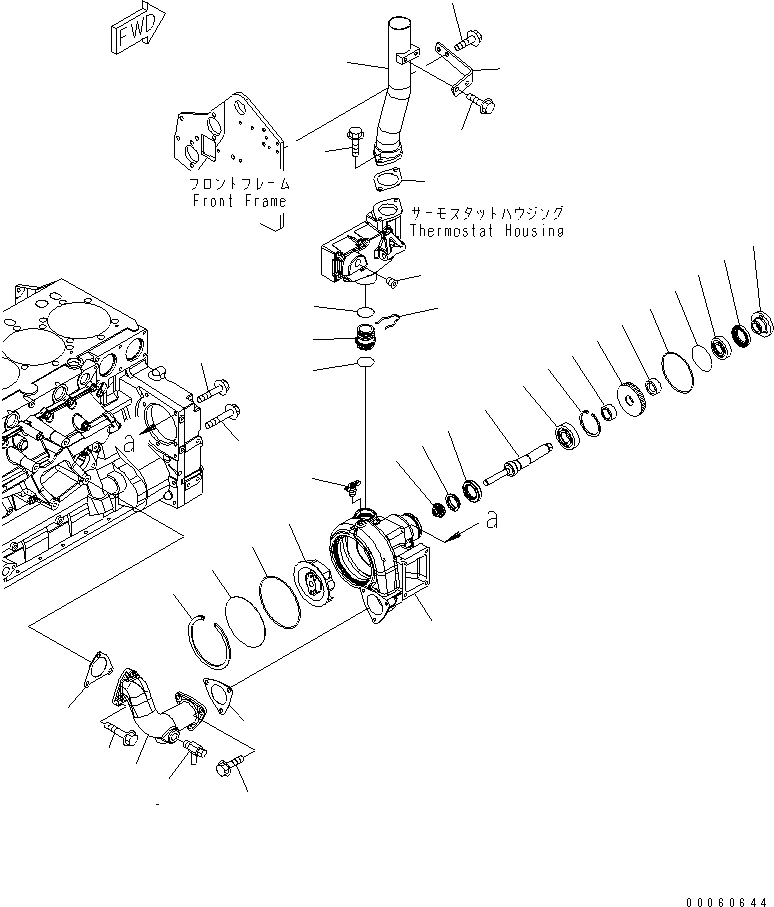 FWD

フロントフレーム
Front Frame

サーモスタットハウジング
Thermostat Housing

a

a

00060644