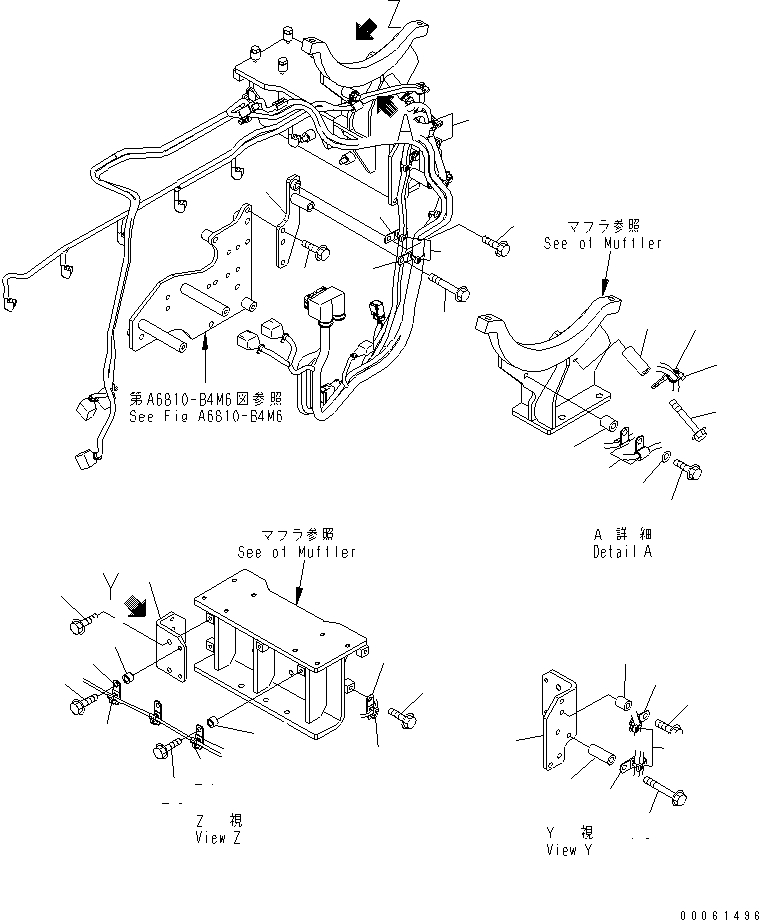 Z

マフラ参照
See of Muffler

第A6810-B4M6図参照
See Fig A6810-B4M6

A 詳 細
Detail A

マフラ参照
See of Muffler

Y

Z 視
View Z

Y 視
View Y

00061496