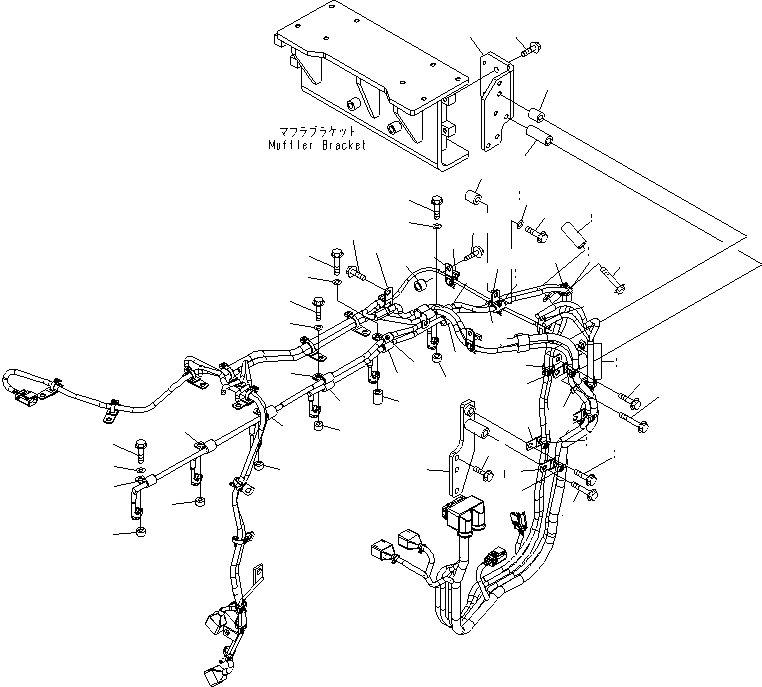 マフラブラケット
Muffler Bracket