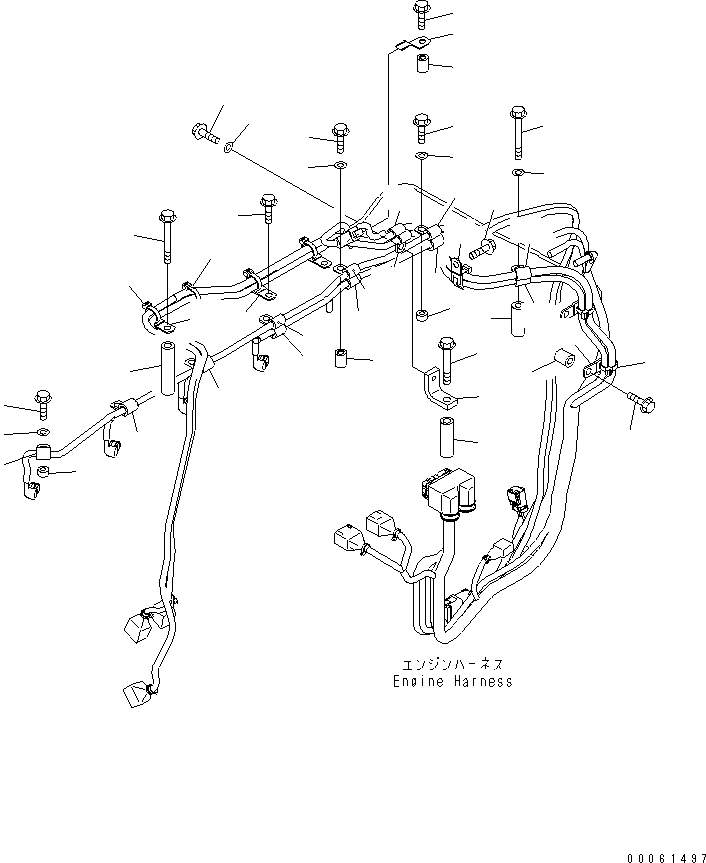 エンジンハーネス
Engine Harness

00061497