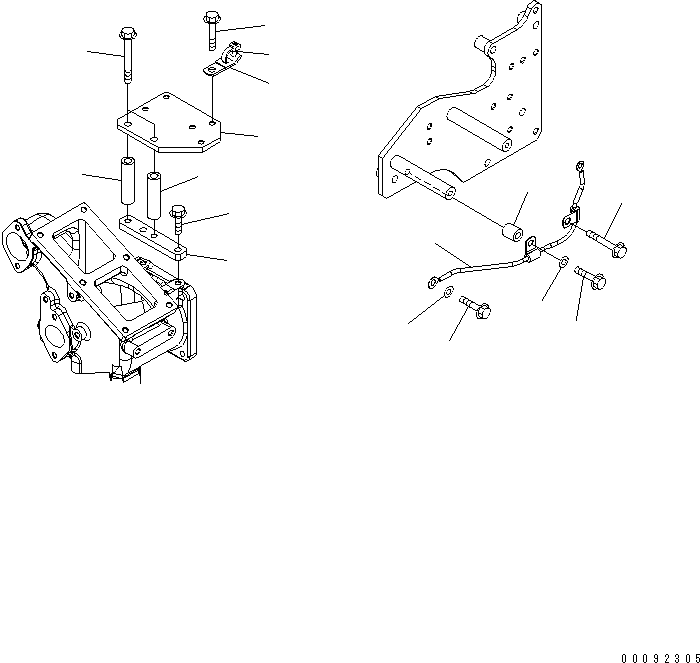 00092305