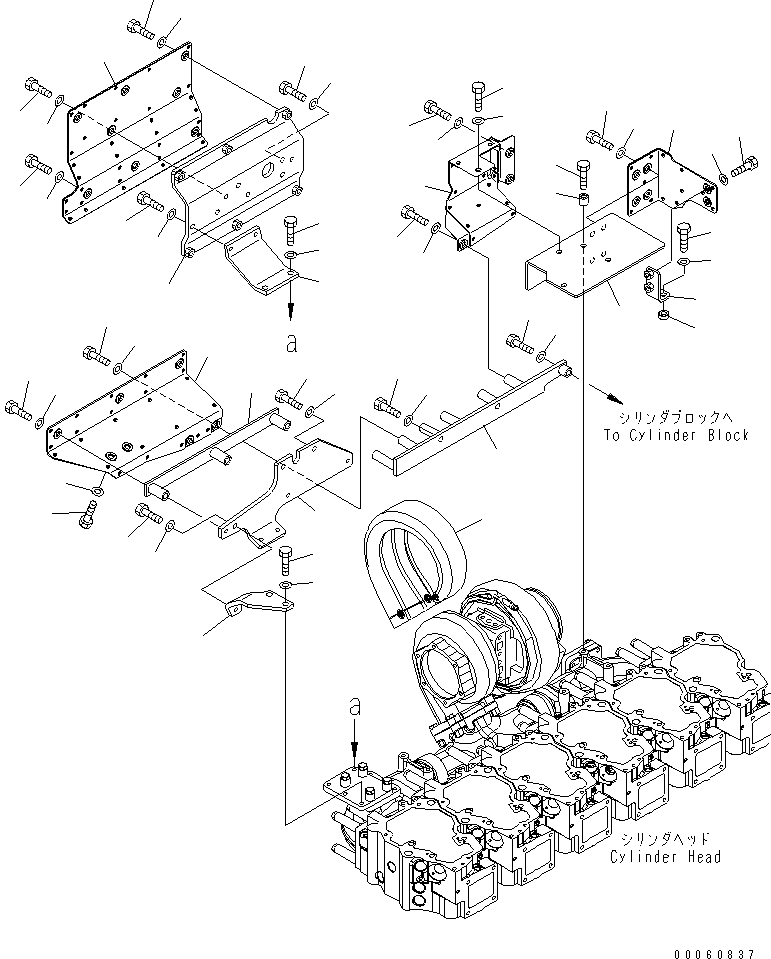 a

シリンダブロックへ
To Cylinder Block

a

シリンダヘッド
Cylinder Head

00060837