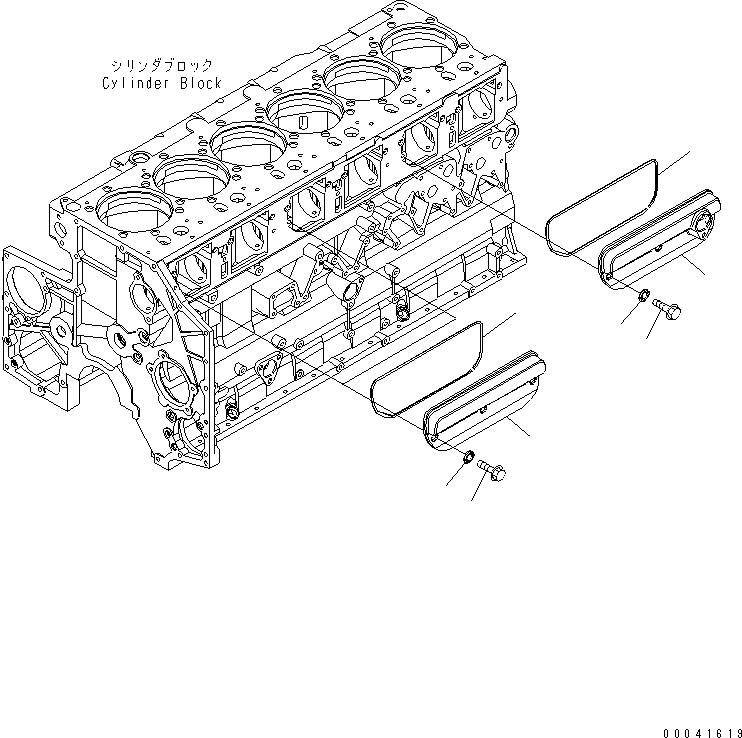 シリンダブロック
Cylinder Block

00041619