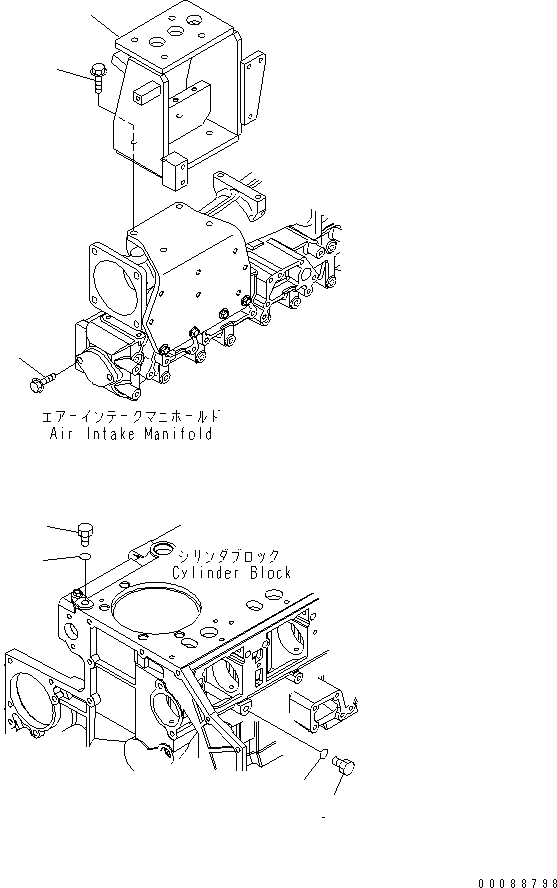 エアーインテークマニホールド
Air Intake Manifold

シリンダブロック
Cylinder Block

00088798