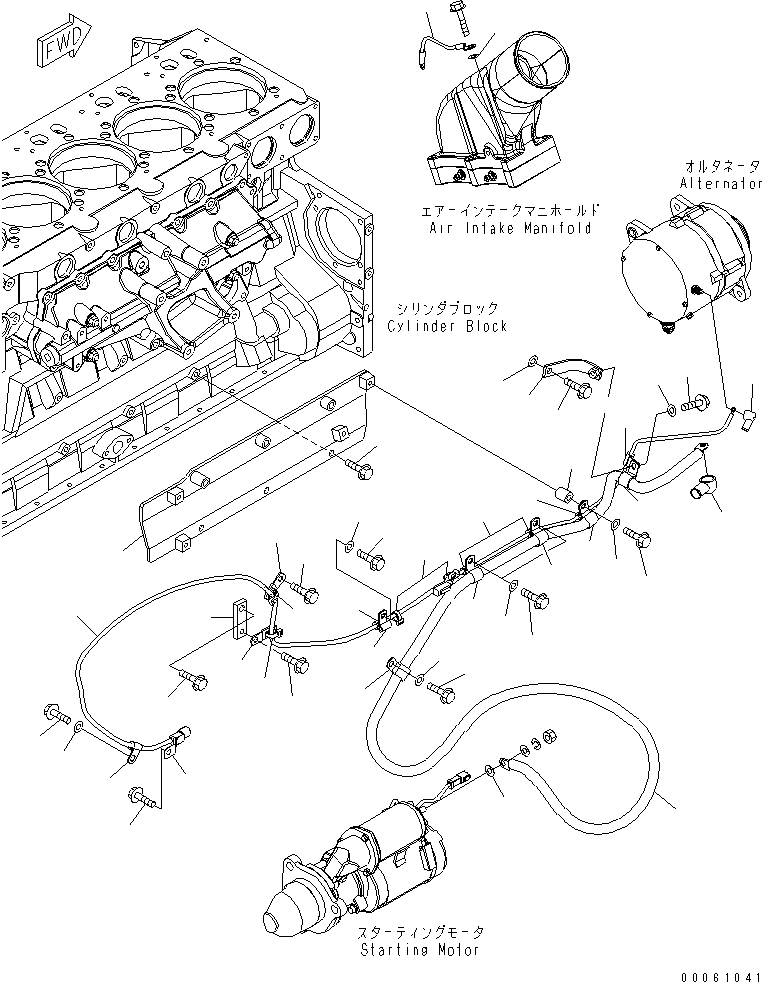 FWD

エアーインテークマニホールド
Air Intake Manifold

オルタネータ
Alternator

シリンダブロック
Cylinder Block

スターティングモータ
Starting Motor

00061041