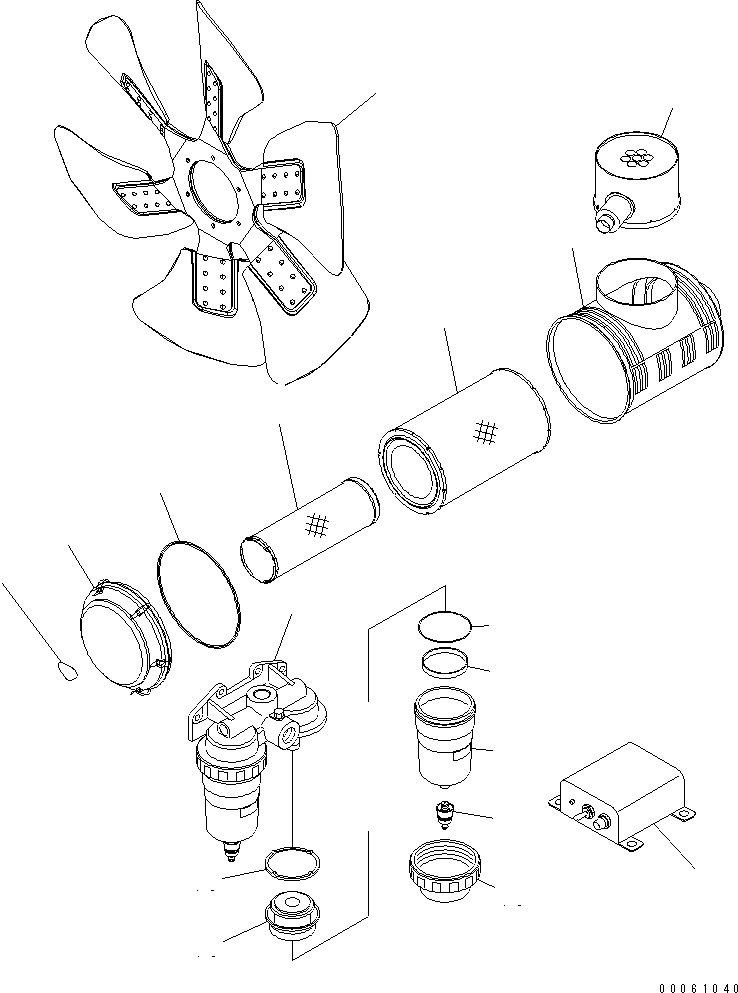 00061040