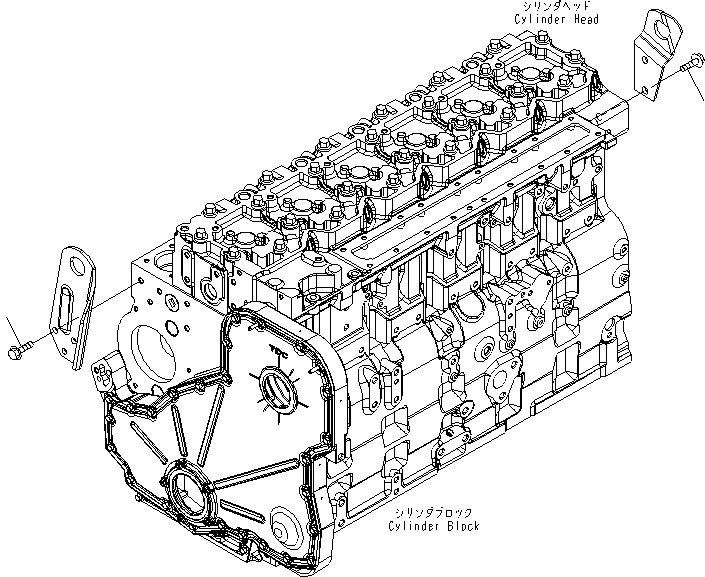 シリンダヘッド
Cylinder Head

TDC

シリンダブロック
Cylinder Block