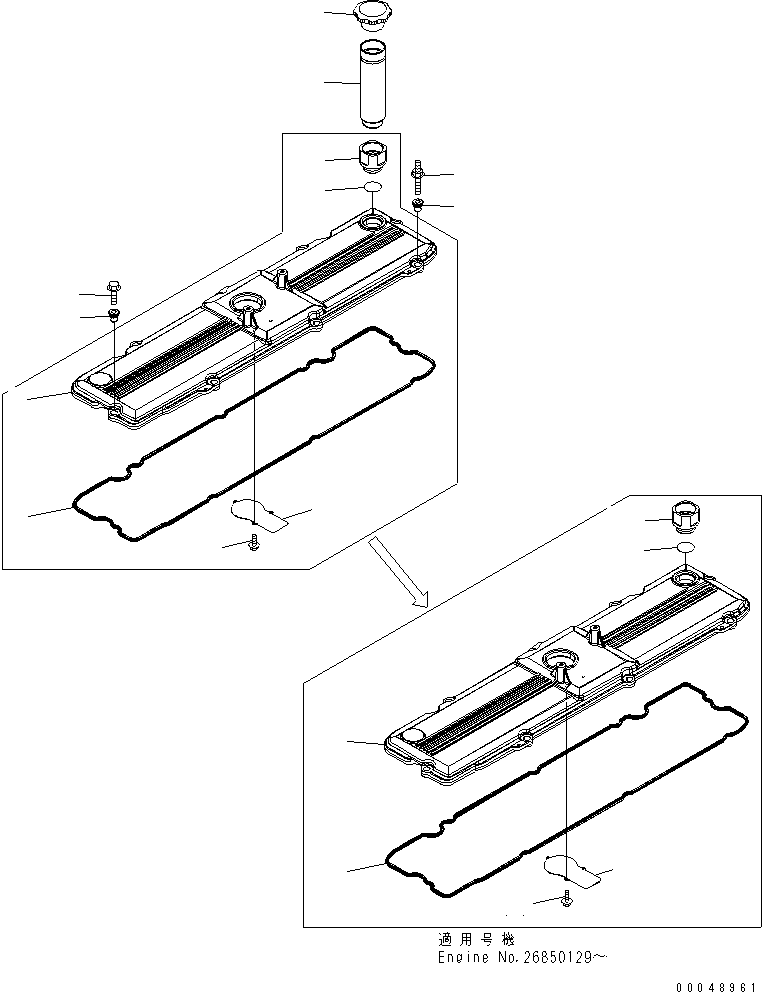 適用号機
Engine No.26850129～

00048961