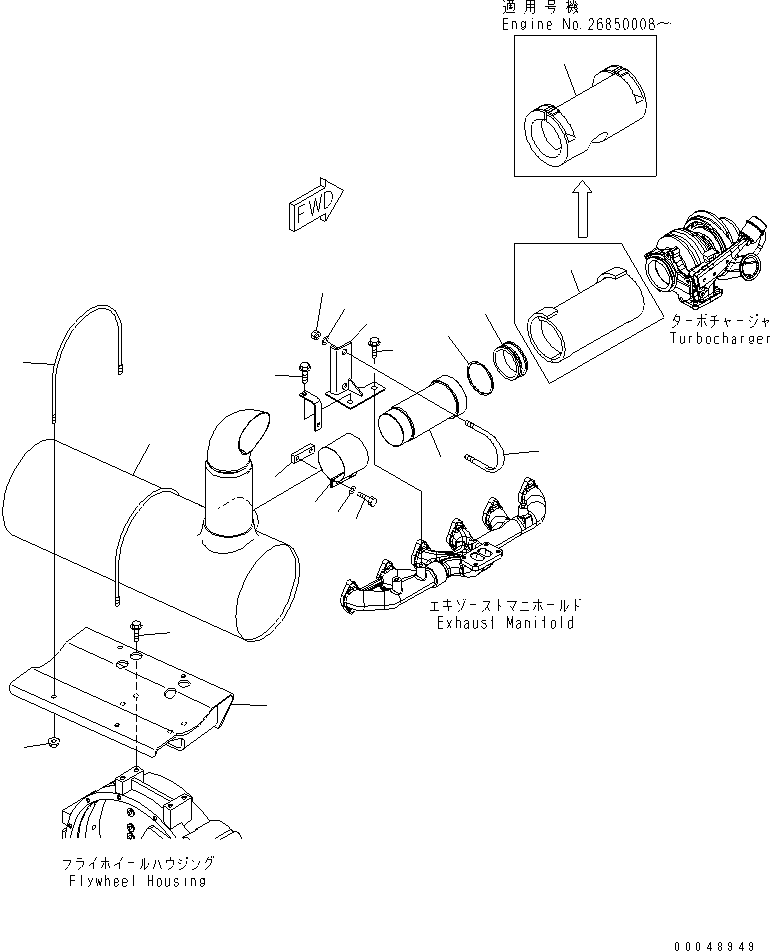 適用号機
Engine No.26850008~

FWD

ターボチャージャ
Turbocharger

エキゾーストマニホールド
Exhaust Manifold

フライホイールハウジング
Flywheel Housing

00048949