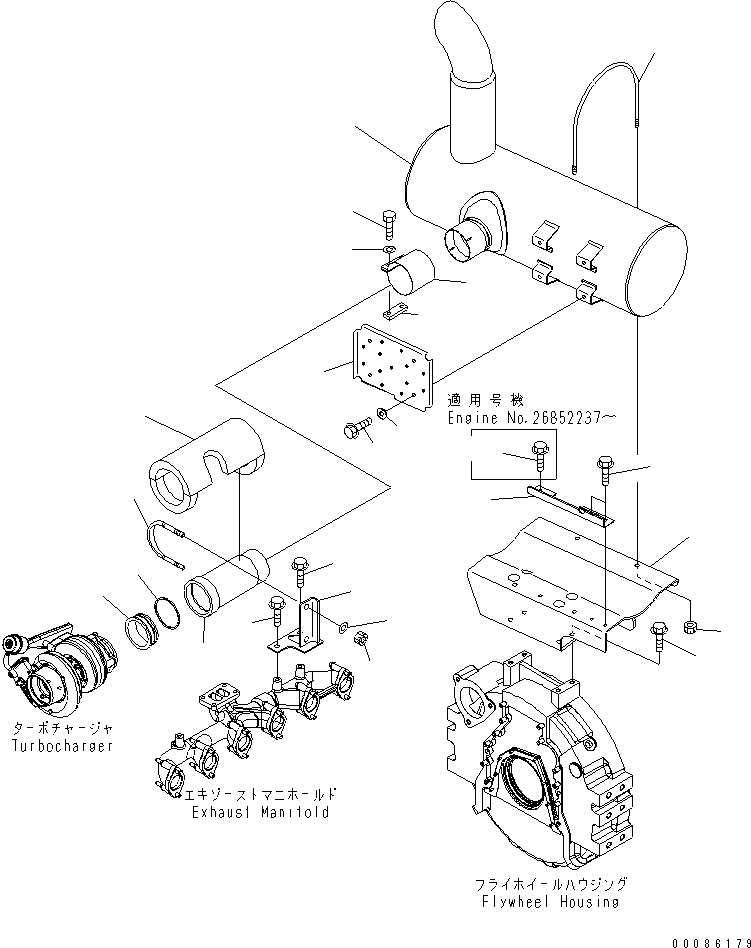 適用号機
Engine No.26852237~

ターボチャージャ
Turbocharger

エキゾーストマニホールド
Exhaust Manifold

フライホイールハウジング
Flywheel Housing

00086179