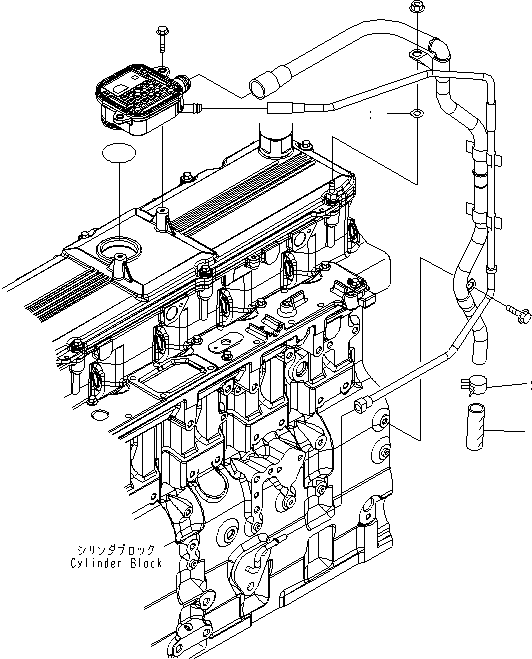 シリンダブロック
Cylinder Block