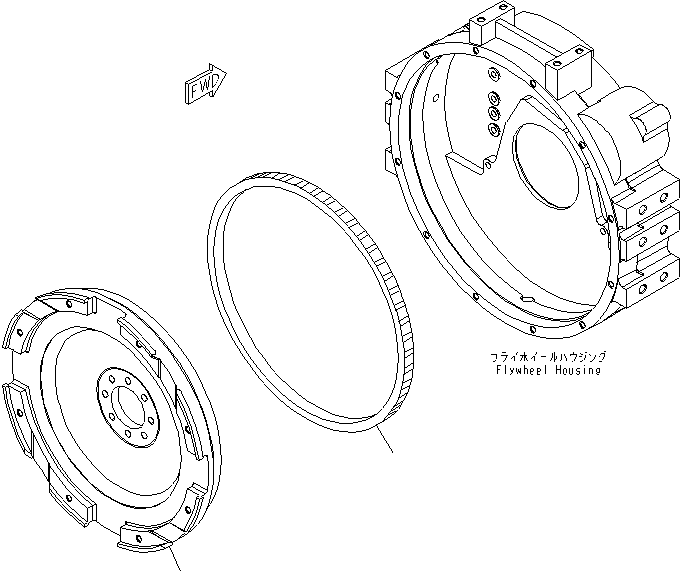 FWD

フライホイールハウジング
Flywheel Housing