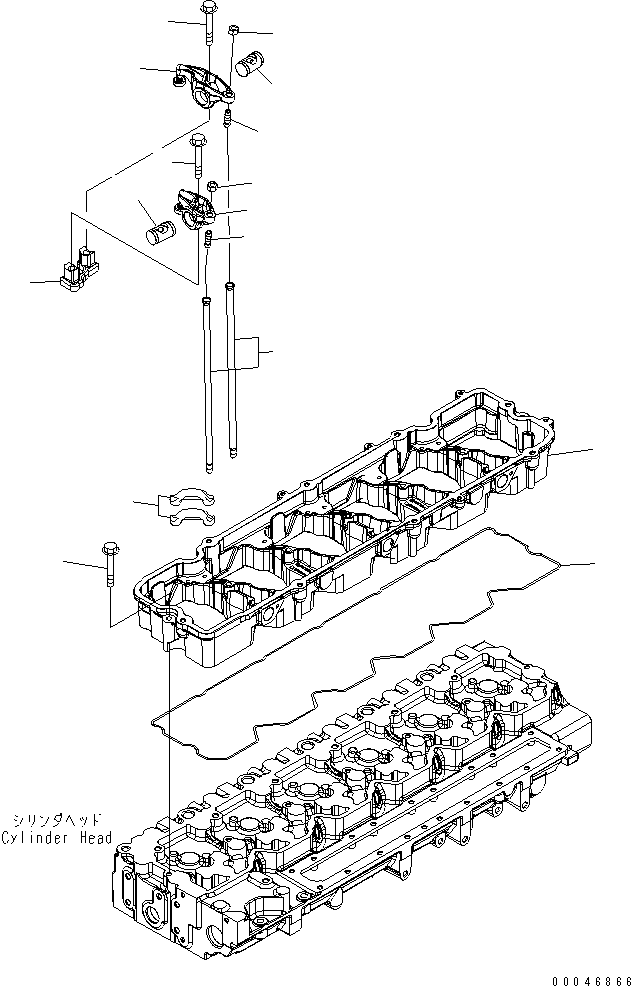 シリンダヘッド
Cylinder Head

00046866