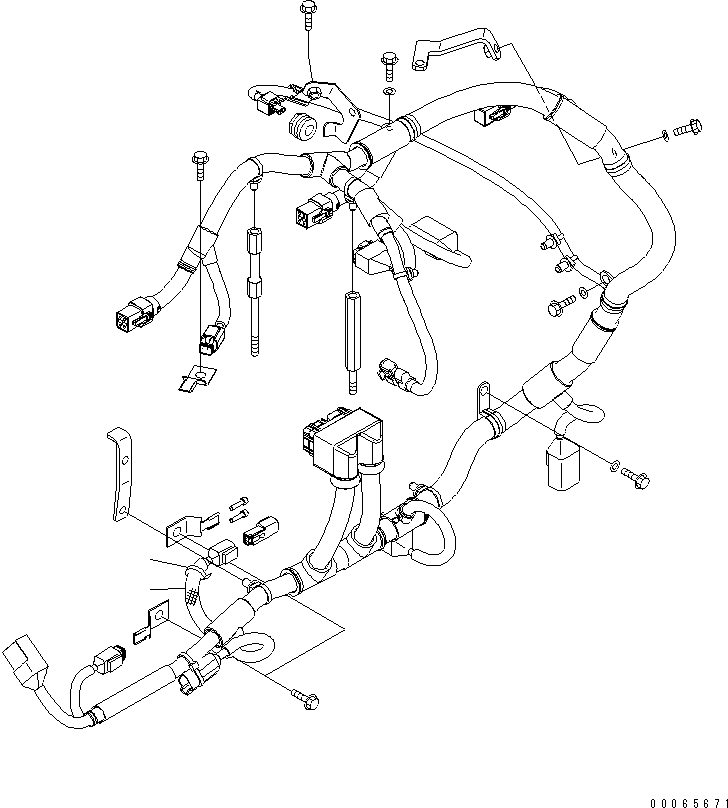 00065671