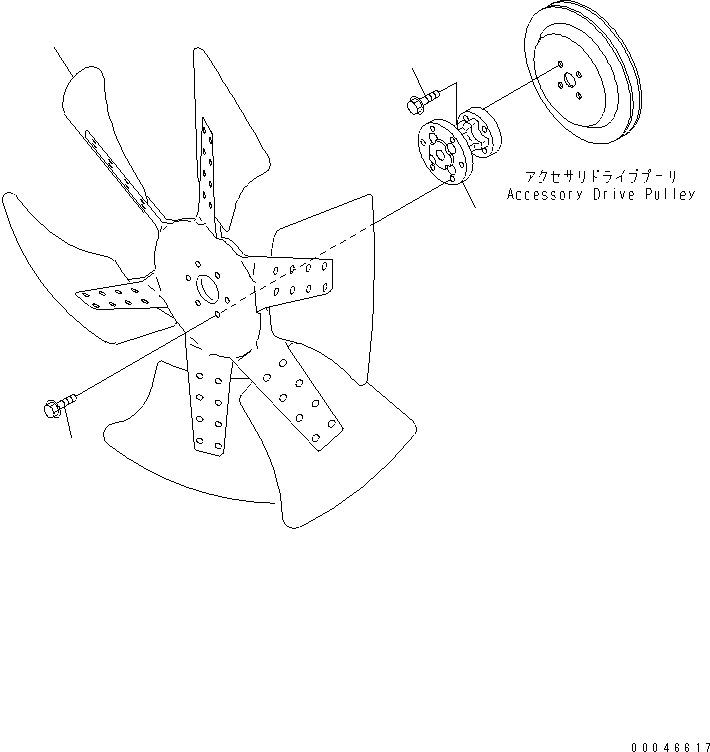 アクセサリドライブプーリ
Accessory Drive Pulley

00046617