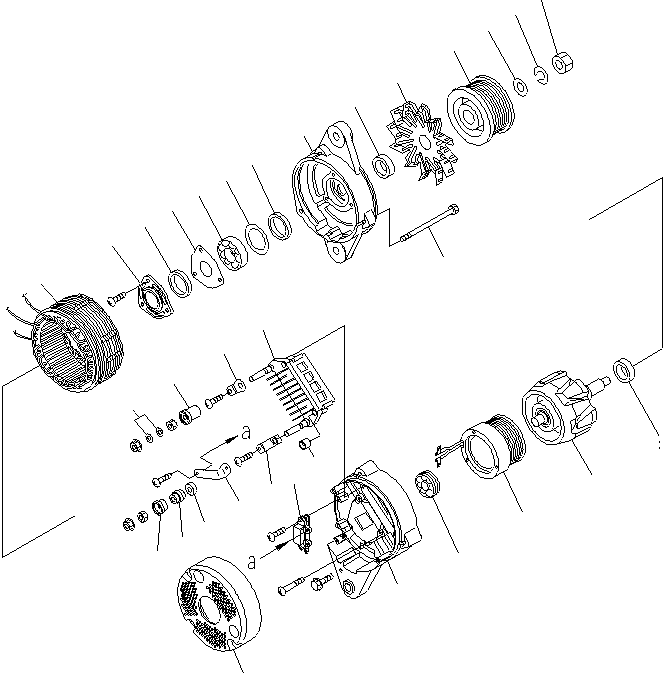 a

a