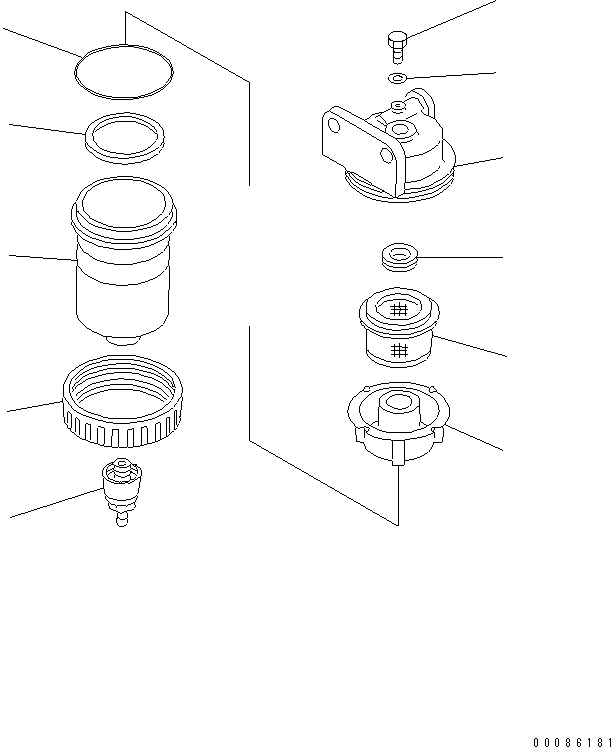 00086181