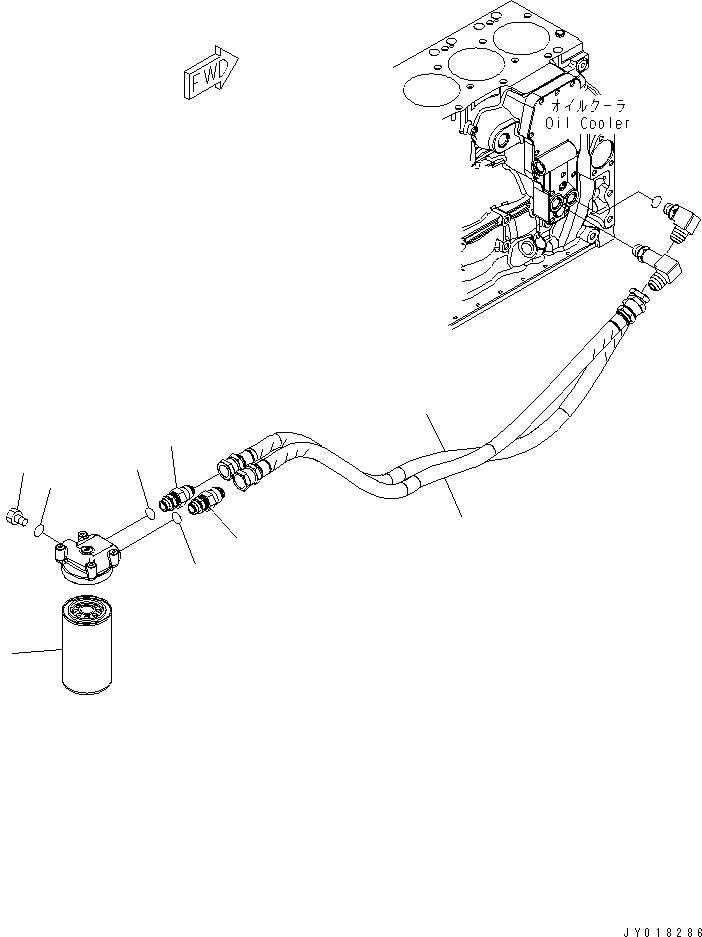 FWD

オイルクーラ
Oil Cooler

JY018286