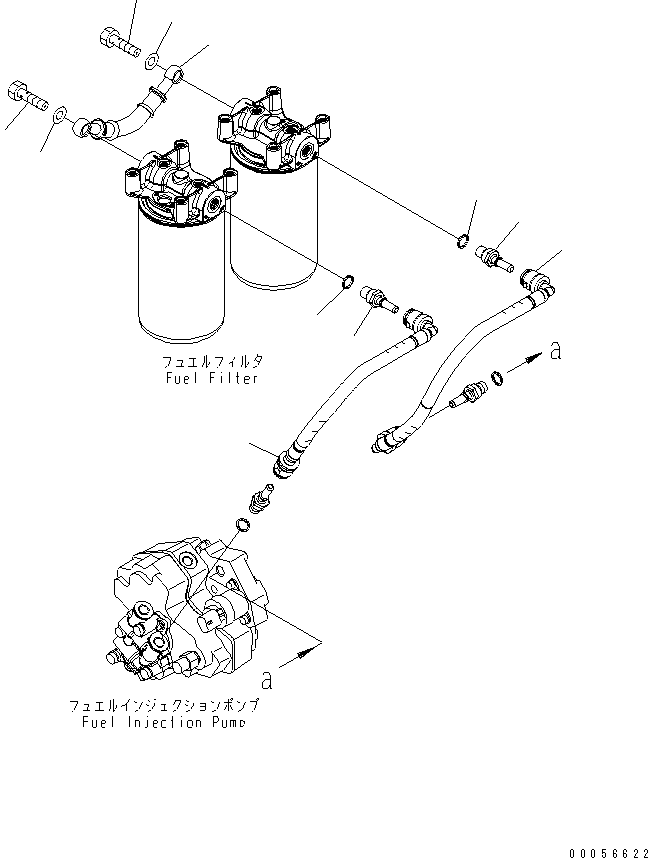 フュエルフィルタ
Fuel Filter

a

a

フュエルインジェクションポンプ
Fuel Injection Pump

00056622