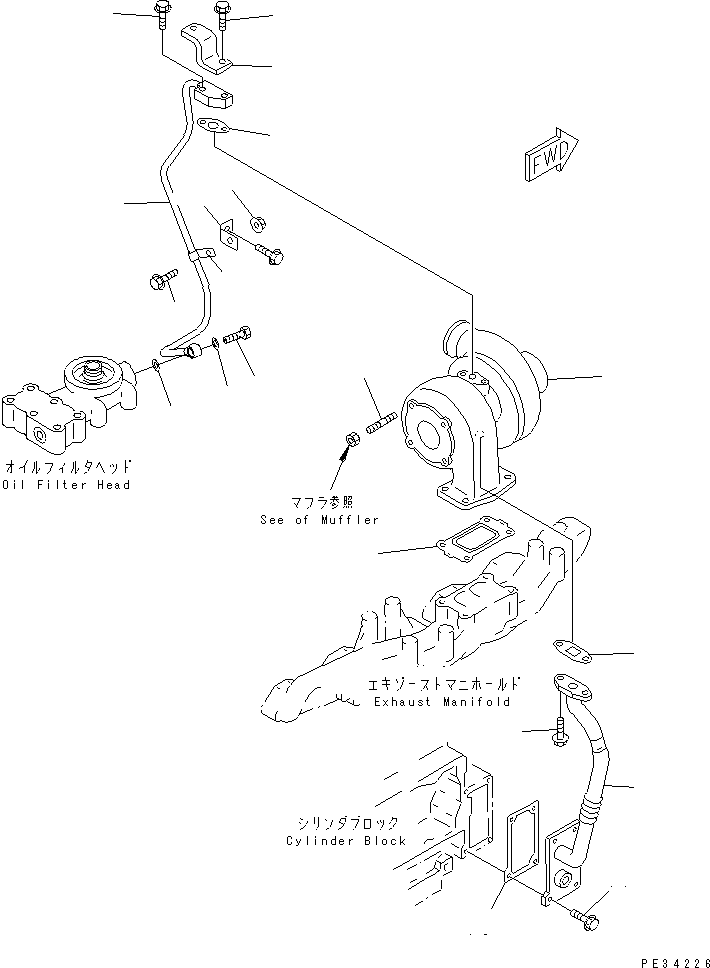 FWD

オイルフィルタヘッド
Oil Filter Head

マフラ参照
See of Muffler

エキゾーストマニホールド
Exhaust Manifold

シリンダブロック
Cylinder Block

PE34226