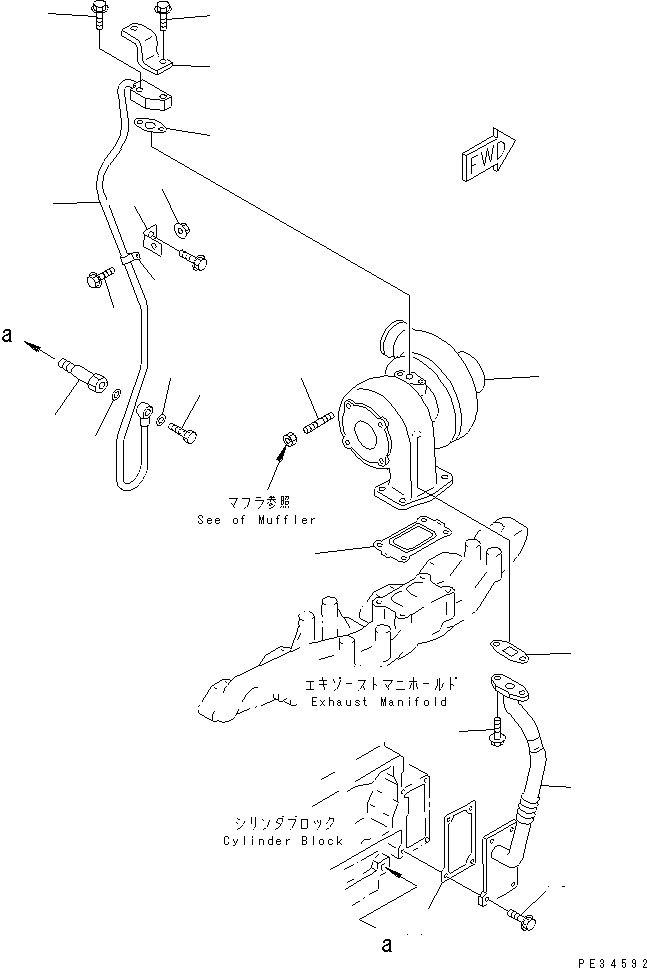 FWD

a

マフラ参照
See of Muffler

エキゾーストマニホールド
Exhaust Manifold

シリンダブロック
Cylinder Block

a

PE34592