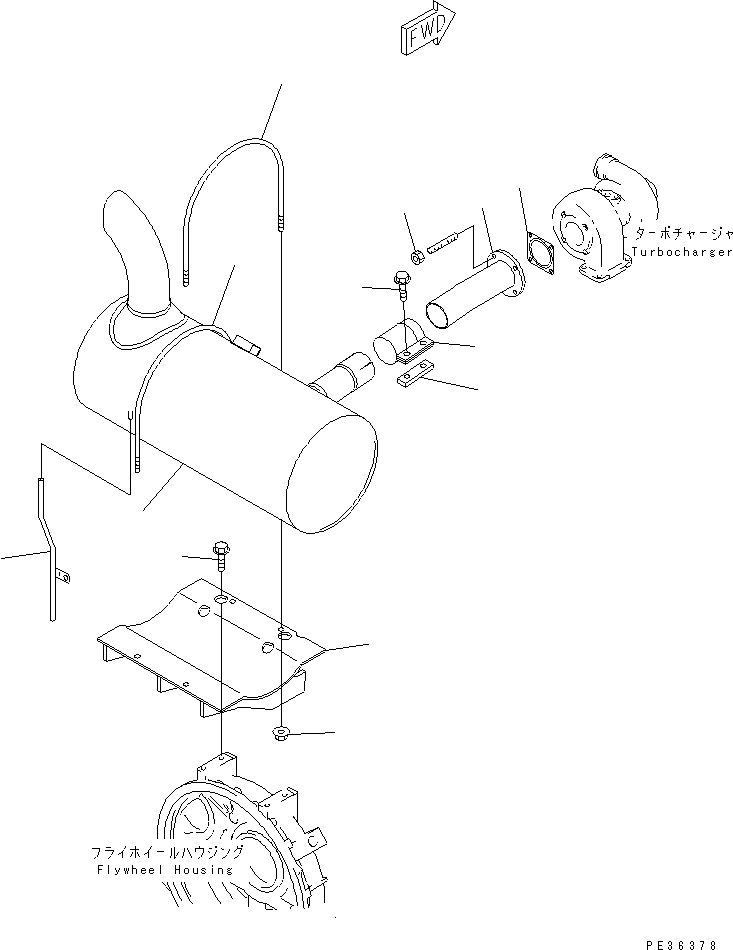 FWD

ターボチャージャ
Turbocharger

フライホイールハウジング
Flywheel Housing

PE36378