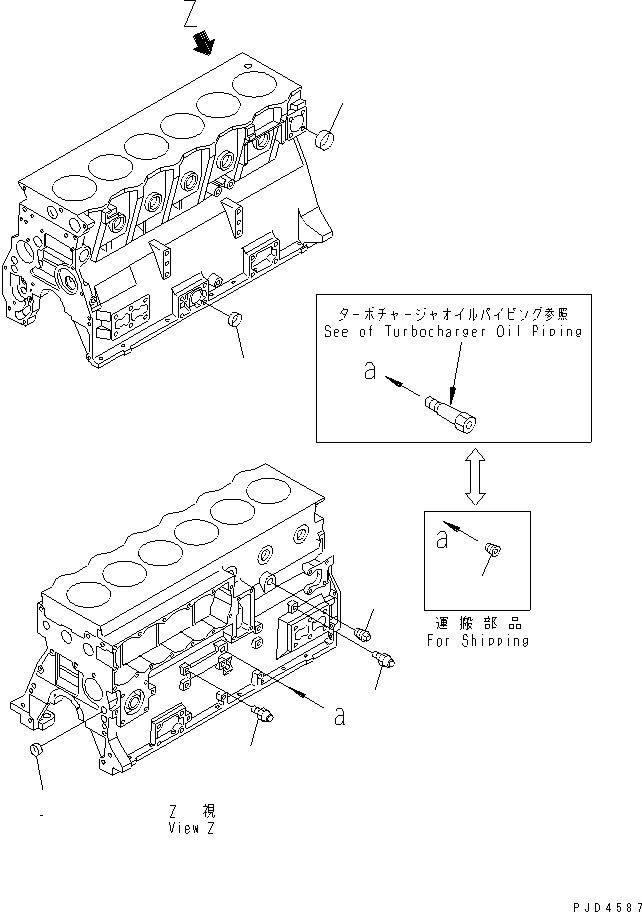 Z

ターボチャージャオイルパイピング参照
See of Turbocharger Oil Piping

a

a

運搬部品
For Shipping

a

Z 視
View Z

PJD4587