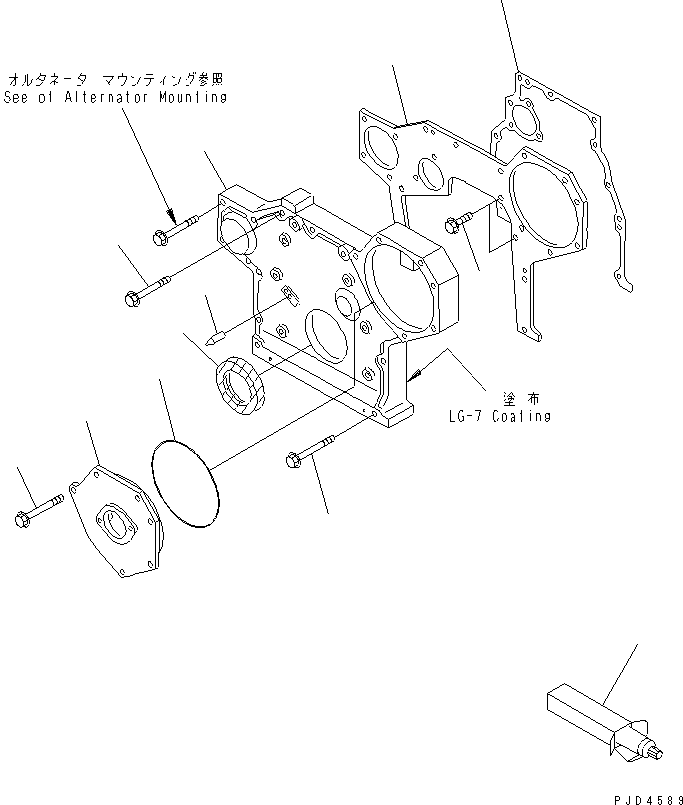 オルタネータ マウンティング参照
See of Alternator Mounting

塗布
LG-7 Coating

PJD4589