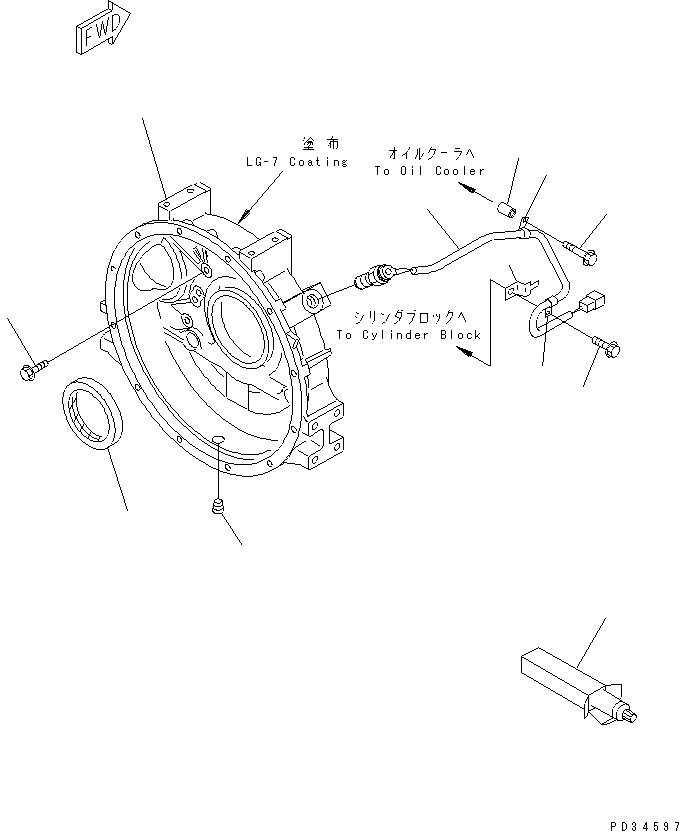 FWD

塗布
LG-7 Coating

オイルクーラへ
To Oil Cooler

シリンダブロックへ
To Cylinder Block

PD34597